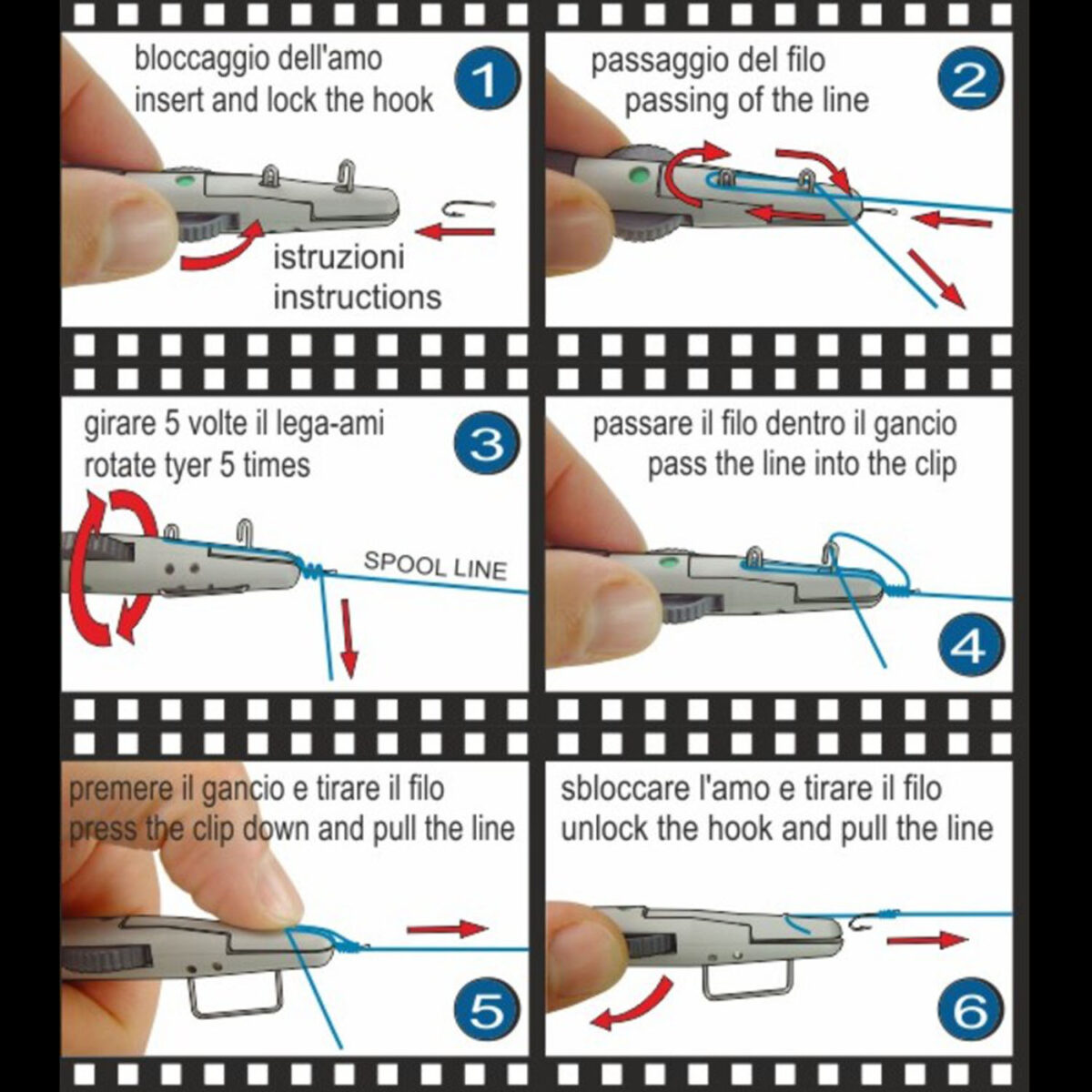 bloccaggio dell'amo
insert and lock the hook

1

istruzioni
instructions

passaggio del filo
passing of the line

2

girare 5 volte il lega-ami
rotate tyer 5 times

3

SPOOL LINE

passare il filo dentro il gancio
pass the line into the clip

4

premere il gancio e tirare il filo
press the clip down and pull the line

5

sbloccare l'amo e tirare il filo
unlock the hook and pull the line

6